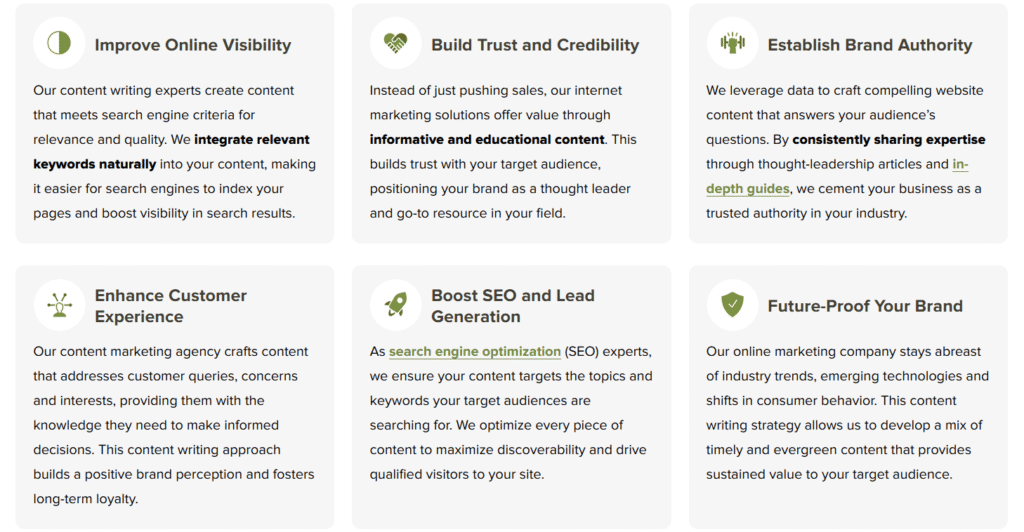 Improve Online Visibility

Our content writing experts create content that meets search engine criteria for relevance and quality. We integrate relevant keywords naturally into your content, making it easier for search engines to index your pages and boost visibility in search results.

Build Trust and Credibility

Instead of just pushing sales, our internet marketing solutions offer value through informative and educational content. This builds trust with your target audience, positioning your brand as a thought leader and go-to resource in your field.

Establish Brand Authority

We leverage data to craft compelling website content that answers your audience's questions. By consistently sharing expertise through thought-leadership articles and in-depth guides, we cement your business as a trusted authority in your industry.

Enhance Customer Experience

Our content marketing agency crafts content that addresses customer queries, concerns and interests, providing them with the knowledge they need to make informed decisions. This content writing approach builds a positive brand perception and fosters long-term loyalty.

Boost SEO and Lead Generation

As search engine optimization (SEO) experts, we ensure your content targets the topics and keywords your target audiences are searching for. We optimize every piece of content to maximize discoverability and drive qualified visitors to your site.

Future-Proof Your Brand

Our online marketing company stays abreast of industry trends, emerging technologies and shifts in consumer behavior. This content writing strategy allows us to develop a mix of timely and evergreen content that provides sustained value to your target audience.